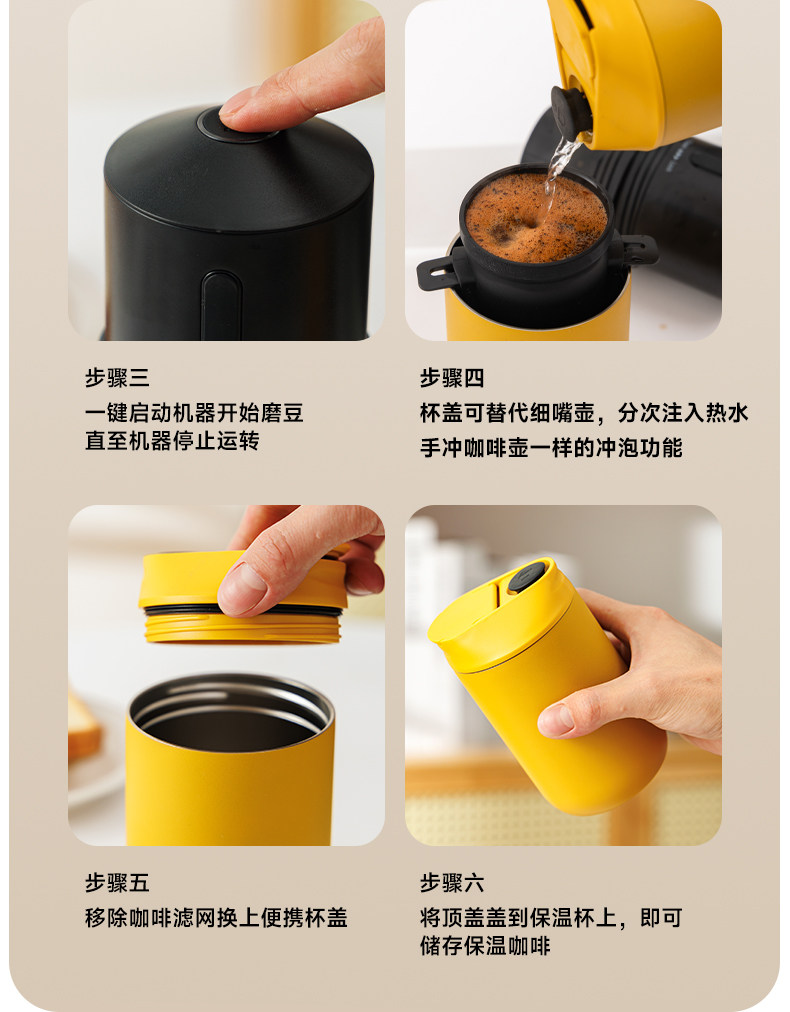 步骤三
一键启动机器开始磨豆
直至机器停止运转

步骤四
杯盖可替代细嘴壶，分次注入热水
手冲咖啡壶一样的冲泡功能

步骤五
移除咖啡滤网换上便携杯盖

步骤六
将顶盖盖到保温杯上，即可
储存保温咖啡