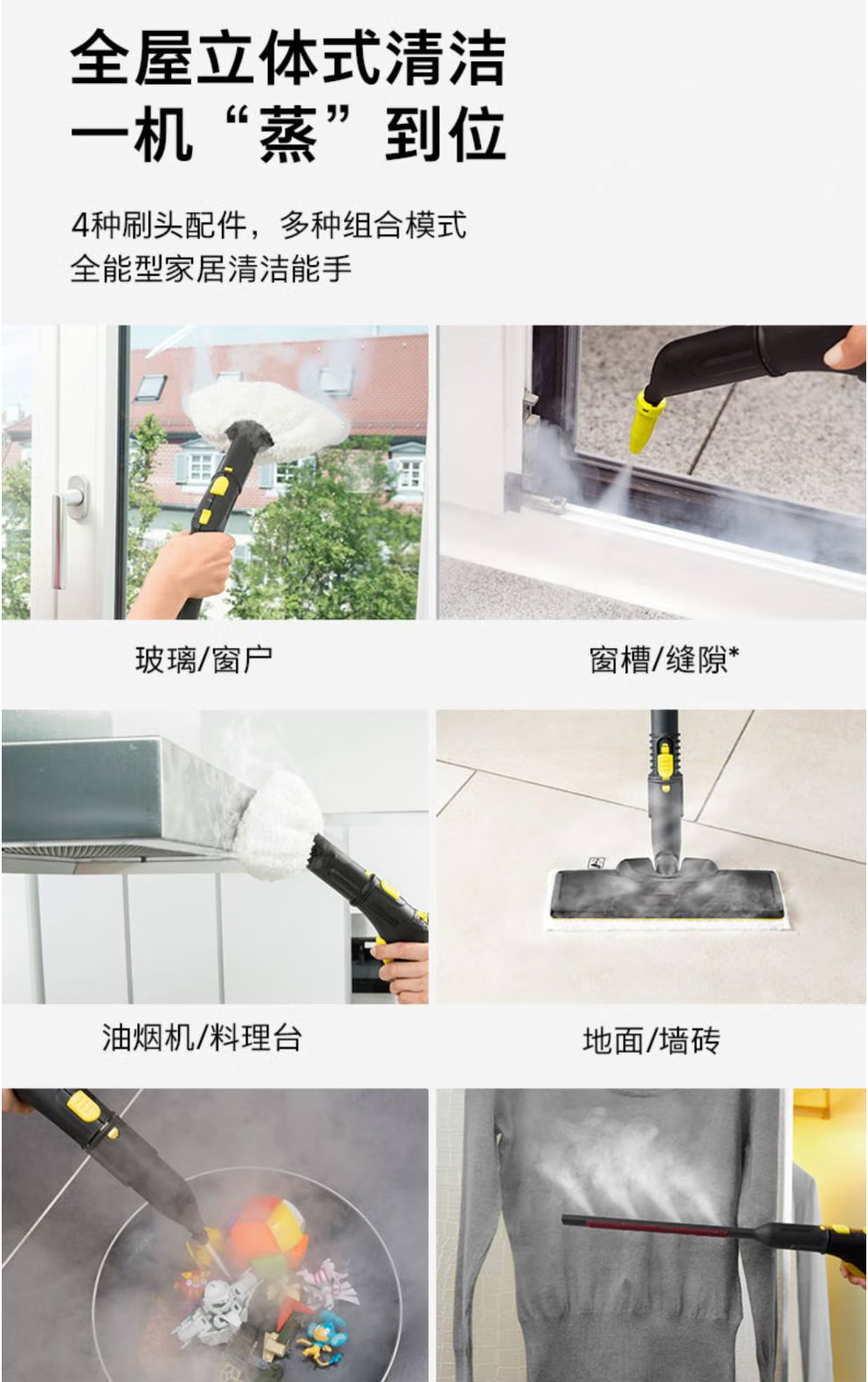 全屋立体式清洁
一机“蒸”到位

4种刷头配件，多种组合模式
全能型家居清洁能手

玻璃/窗户

窗槽/缝隙*

油烟机/料理台

地面/墙砖